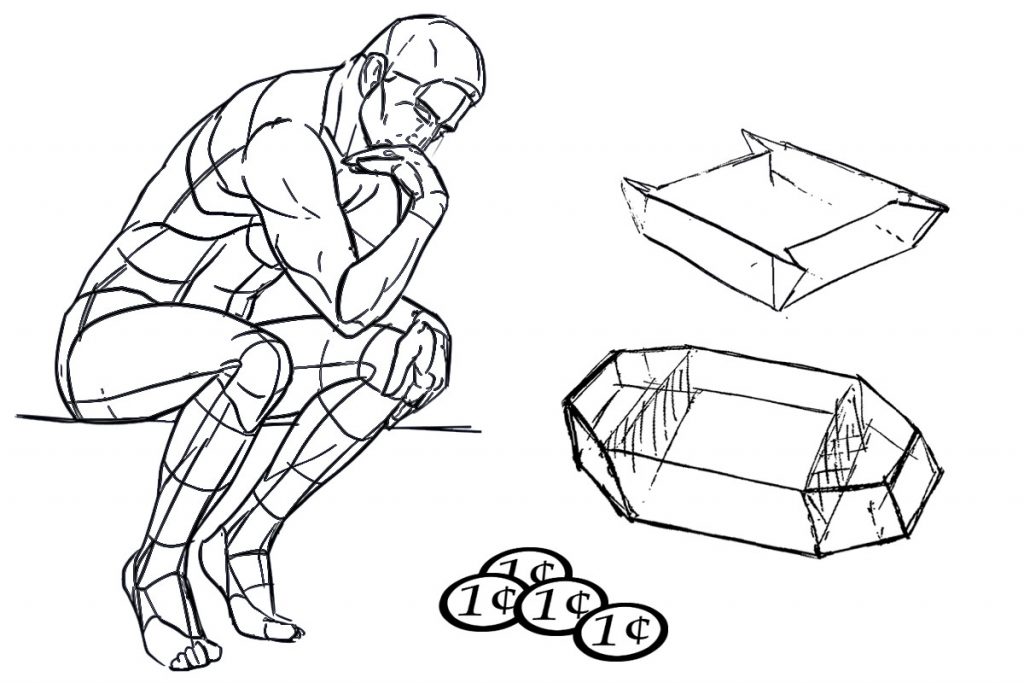 1¢
1¢
1¢
1¢